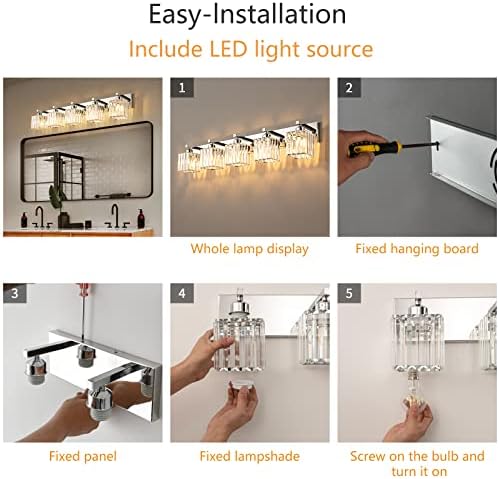 Easy-Installation
Include LED light source

1
Whole lamp display

2
Fixed hanging board

3
Fixed panel

4
Fixed lampshade

5
Screw on the bulb and turn it on