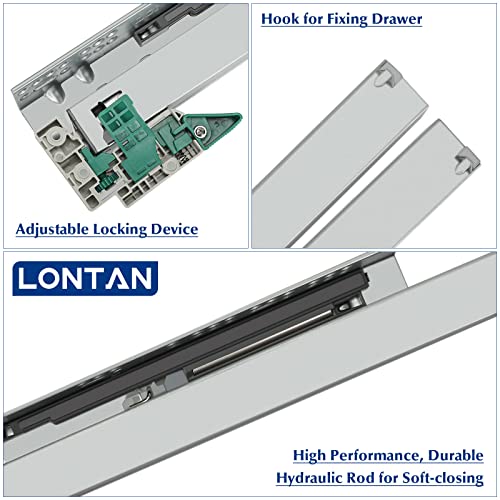 Adjustable Locking Device

Hook for Fixing Drawer

LONTAN

High Performance, Durable Hydraulic Rod for Soft-closing