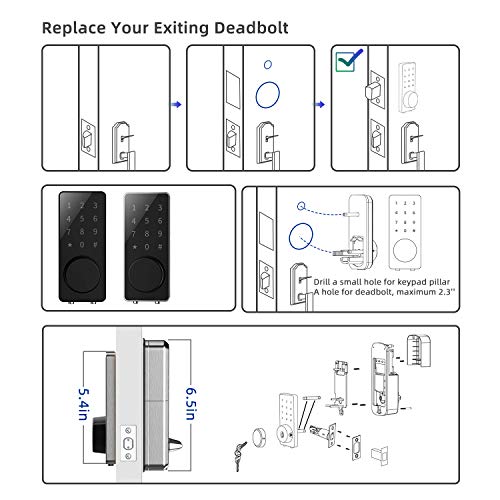 Replace Your Exiting Deadbolt

1 2 3
4 5 6
7 8 9
★ 0 #

1 2 3
4 5 6
7 8 9
★ 0 #

Drill a small hole for keypad pillar
A hole for deadbolt, maximum 2.3''

5.4in

6.5in