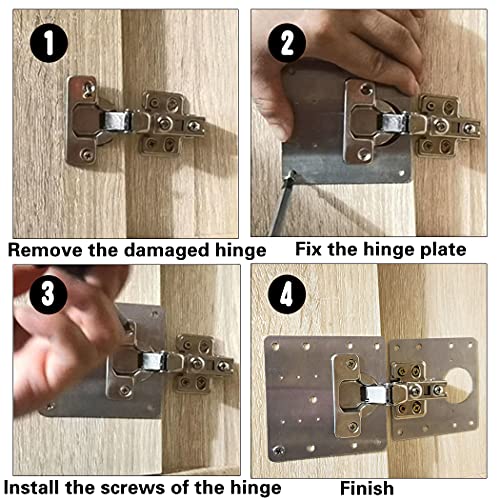 1
Remove the damaged hinge

2
Fix the hinge plate

3
Install the screws of the hinge

4
Finish