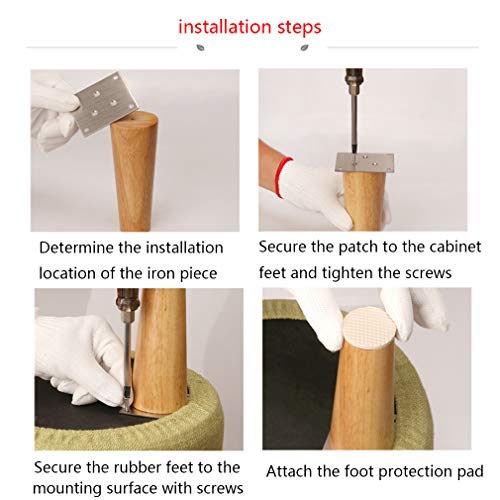 installation steps

Determine the installation location of the iron piece

Secure the patch to the cabinet feet and tighten the screws

Secure the rubber feet to the mounting surface with screws

Attach the foot protection pad