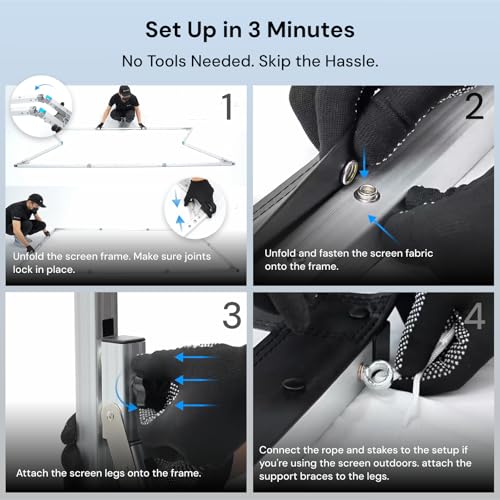 Set Up in 3 Minutes

No Tools Needed. Skip the Hassle.

1

Unfold the screen frame. Make sure joints lock in place.

2

Unfold and fasten the screen fabric onto the frame.

3

Attach the screen legs onto the frame.

4

Connect the rope and stakes to the setup if you're using the screen outdoors. attach the support braces to the legs.