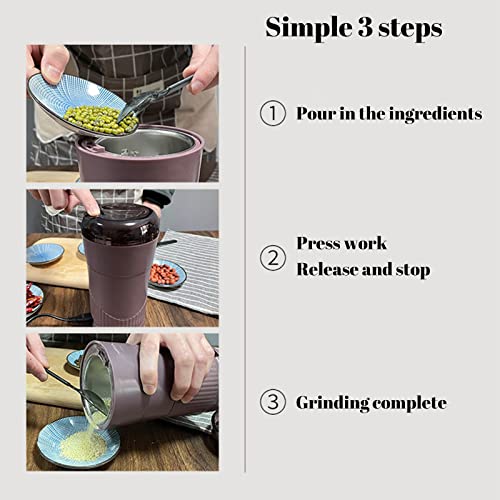 Simple 3 steps

① Pour in the ingredients

② Press work
Release and stop

③ Grinding complete