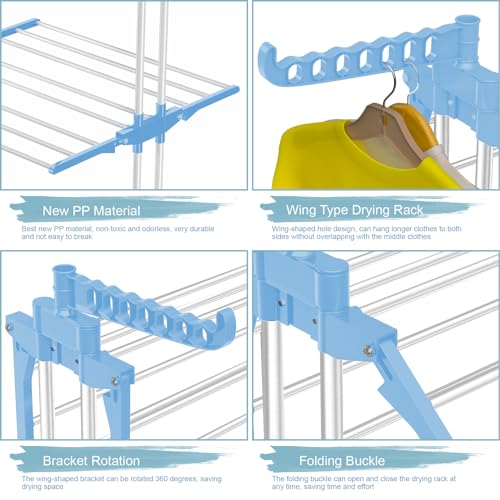 New PP Material

Best new PP material, non-toxic and odorless, very durable and not easy to break

Wing Type Drying Rack

Wing-shaped hole design, can hang longer clothes to both sides without overlapping with the middle clothes

Bracket Rotation

The wing-shaped bracket can be rotated 360 degrees, saving drying space

Folding Buckle

The folding buckle can open and close the drying rack at any time, saving time and effort