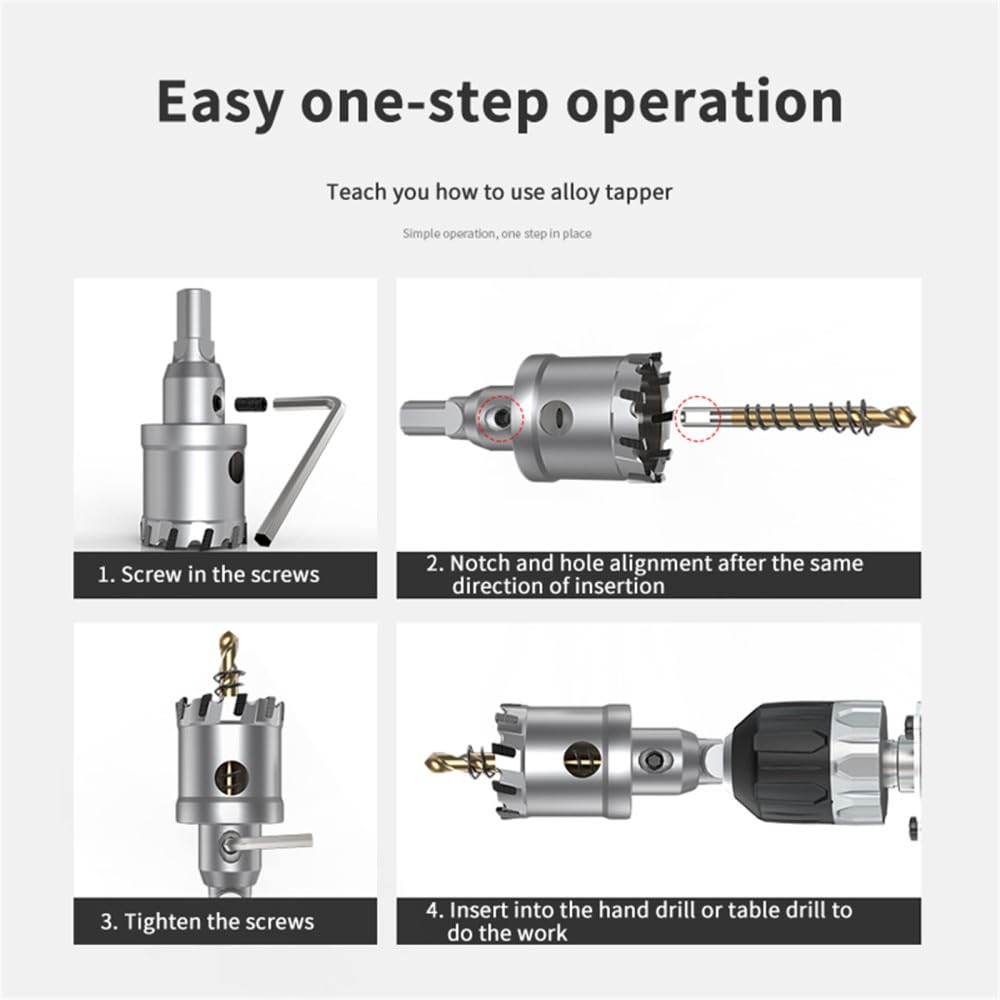 Easy one-step operation

Teach you how to use alloy tapper

Simple operation, one step in place

1. Screw in the screws

2. Notch and hole alignment after the same direction of insertion

3. Tighten the screws

4. Insert into the hand drill or table drill to do the work