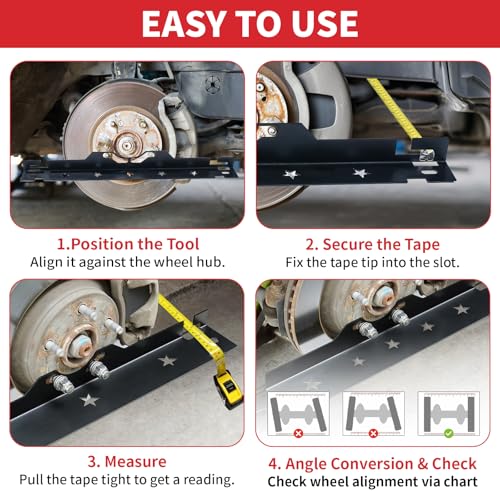 EASY TO USE

1.Position the Tool
Align it against the wheel hub.

2. Secure the Tape
Fix the tape tip into the slot.

3. Measure
Pull the tape tight to get a reading.

4. Angle Conversion & Check
Check wheel alignment via chart