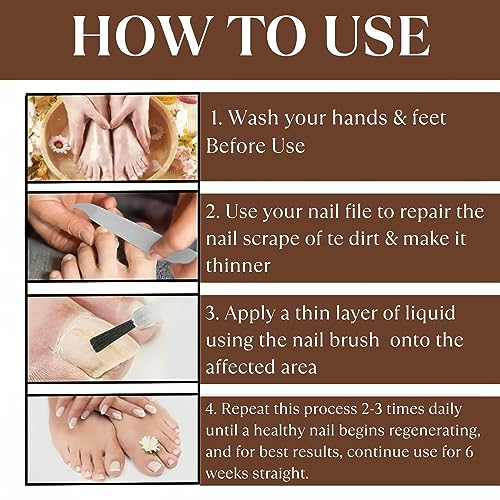 HOW TO USE

1. Wash your hands & feet Before Use

2. Use your nail file to repair the nail scrape of te dirt & make it thinner

3. Apply a thin layer of liquid using the nail brush onto the affected area

4. Repeat this process 2-3 times daily until a healthy nail begins regenerating, and for best results, continue use for 6 weeks straight.