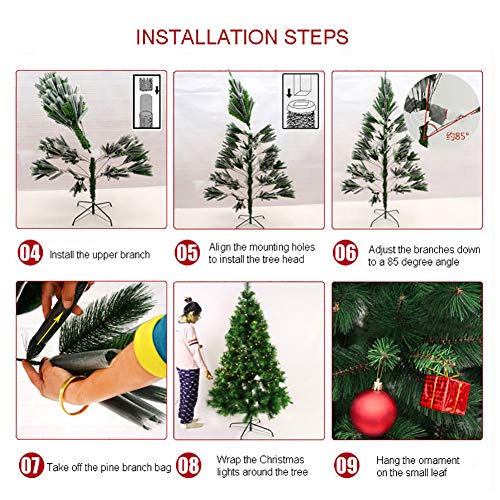 INSTALLATION STEPS

约85°

04 Install the upper branch

05 Align the mounting holes to install the tree head

06 Adjust the branches down to a 85 degree angle

07 Take off the pine branch bag

08 Wrap the Christmas lights around the tree

09 Hang the ornament on the small leaf