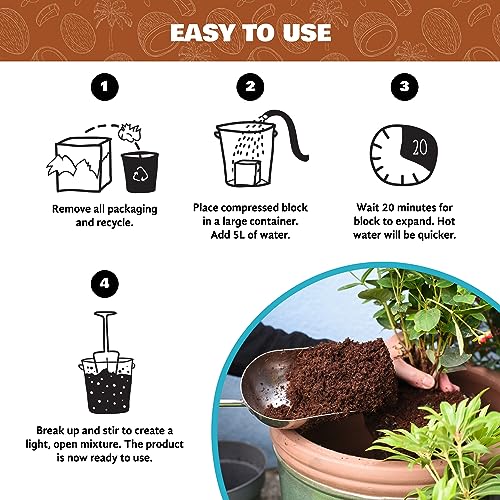 EASY TO USE

1

Remove all packaging and recycle.

2

Place compressed block in a large container. Add 5L of water.

3

20

Wait 20 minutes for block to expand. Hot water will be quicker.

4

Break up and stir to create a light, open mixture. The product is now ready to use.