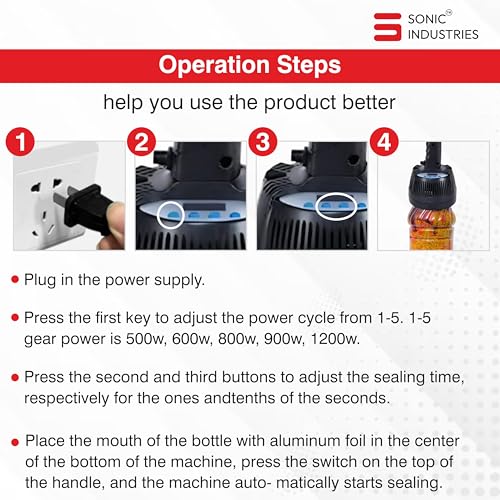 SONIC®
INDUSTRIES

Operation Steps

help you use the product better

1

2

3

4

• Plug in the power supply.

• Press the first key to adjust the power cycle from 1-5. 1-5 gear power is 500w, 600w, 800w, 900w, 1200w.

• Press the second and third buttons to adjust the sealing time, respectively for the ones andtenths of the seconds.

• Place the mouth of the bottle with aluminum foil in the center of the bottom of the machine, press the switch on the top of the handle, and the machine auto- matically starts sealing.