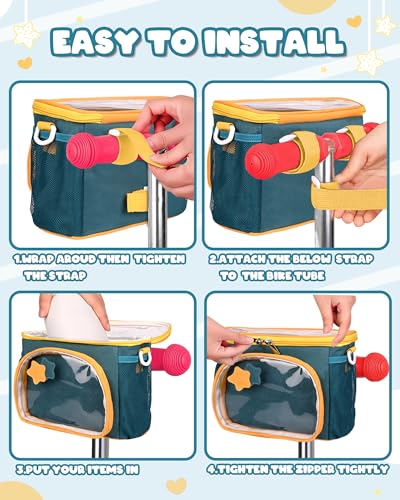 EASY TO INSTALL

1.WRAP AROUD THEN TIGHTEN THE STRAP

2.ATTACH THE BELOW STRAP TO THE BIKE TUBE

3.PUT YOUR ITEMS IN

4.TIGHTEN THE ZIPPER TIGHTLY