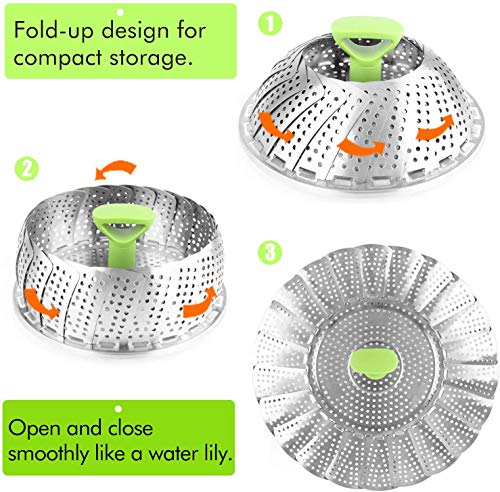 Fold-up design for compact storage.

1

2

3

Open and close smoothly like a water lily.