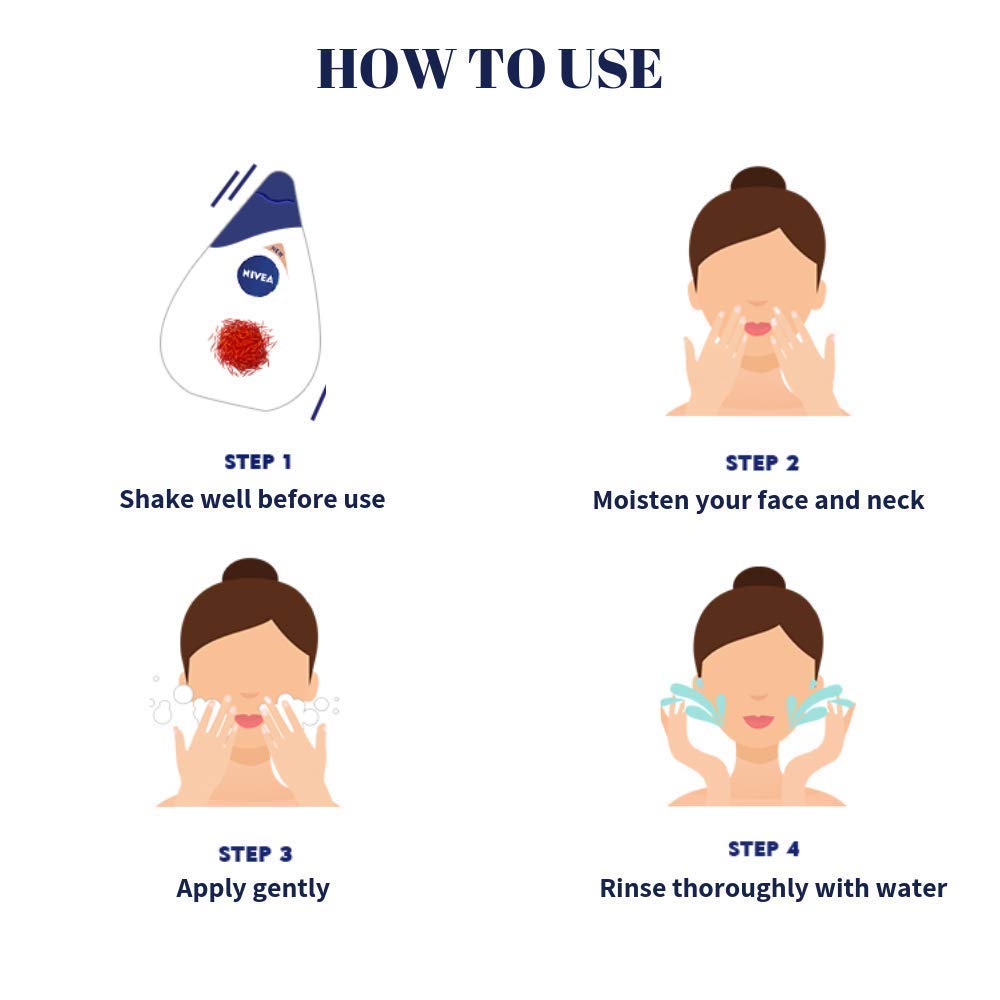 HOW TO USE

NEW

NIVEA

STEP 1
Shake well before use

STEP 2
Moisten your face and neck

STEP 3
Apply gently

STEP 4
Rinse thoroughly with water