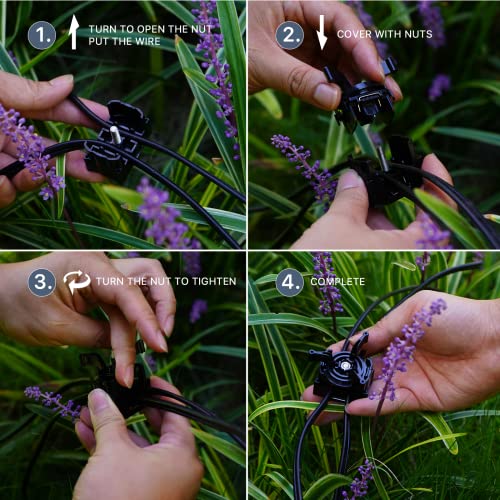 1. TURN TO OPEN THE NUT
PUT THE WIRE

2. COVER WITH NUTS

3. TURN THE NUT TO TIGHTEN

4. COMPLETE