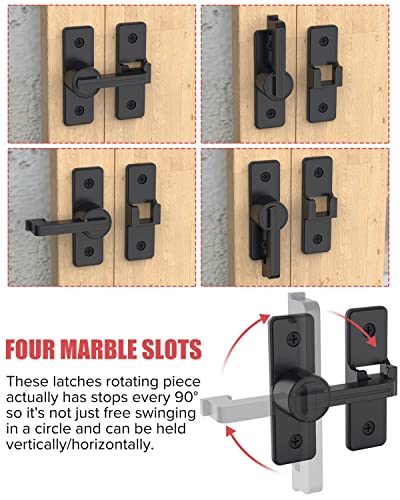 FOUR MARBLE SLOTS

These latches rotating piece actually has stops every 90° so it's not just free swinging in a circle and can be held vertically/horizontally.