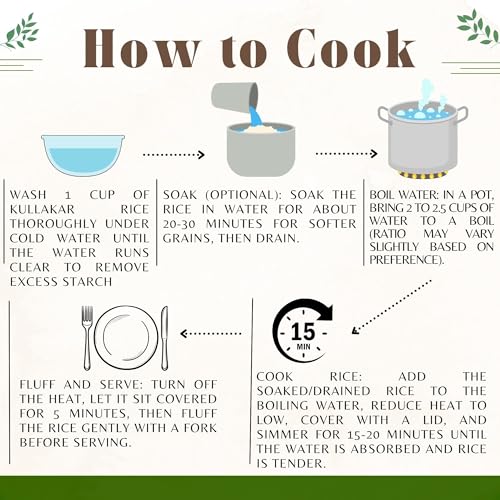 How to Cook

WASH 1 CUP OF KULLAKAR RICE THOROUGHLY UNDER COLD WATER UNTIL THE WATER RUNS CLEAR TO REMOVE EXCESS STARCH

SOAK (OPTIONAL): SOAK THE RICE IN WATER FOR ABOUT 20-30 MINUTES FOR SOFTER GRAINS, THEN DRAIN.

BOIL WATER: IN A POT, BRING 2 TO 2.5 CUPS OF WATER TO A BOIL (RATIO MAY VARY SLIGHTLY BASED ON PREFERENCE).

15 MIN

COOK RICE: ADD THE SOAKED/DRAINED RICE TO THE BOILING WATER, REDUCE HEAT TO LOW, COVER WITH A LID, AND SIMMER FOR 15-20 MINUTES UNTIL THE WATER IS ABSORBED AND RICE IS TENDER.

FLUFF AND SERVE: TURN OFF THE HEAT, LET IT SIT COVERED FOR 5 MINUTES, THEN FLUFF THE RICE GENTLY WITH A FORK BEFORE SERVING.