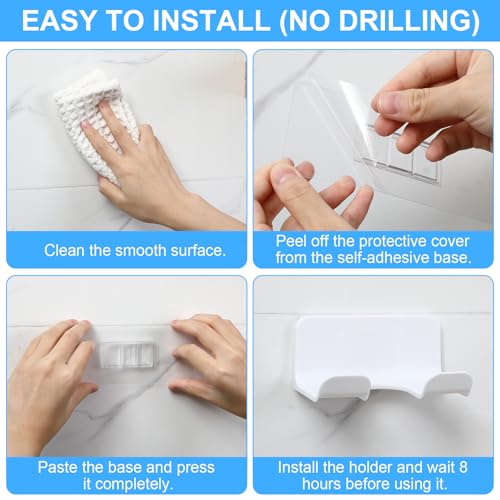 EASY TO INSTALL (NO DRILLING)

Clean the smooth surface.

Peel off the protective cover from the self-adhesive base.

Paste the base and press it completely.

Install the holder and wait 8 hours before using it.