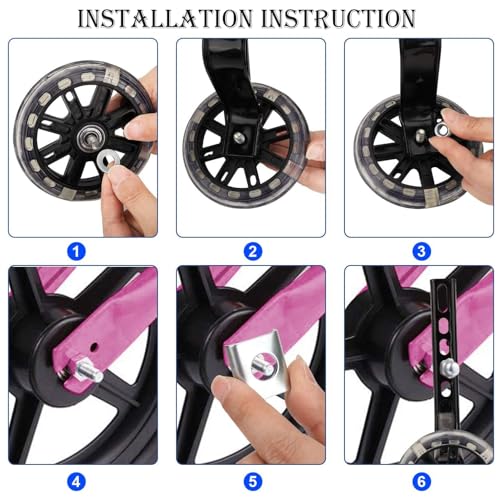 INSTALLATION INSTRUCTION

1

2

3

4

5

6