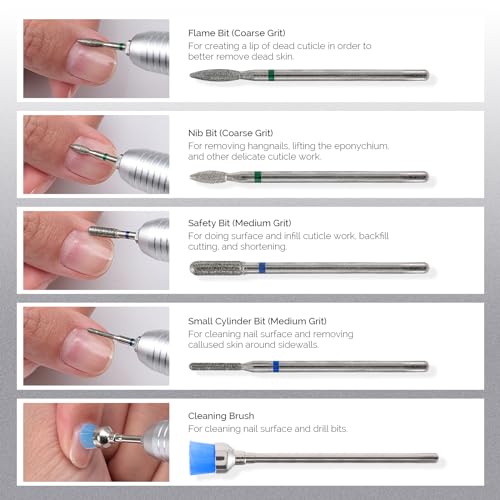 Flame Bit (Coarse Grit)
For creating a lip of dead cuticle in order to better remove dead skin.

Nib Bit (Coarse Grit)
For removing hangnails, lifting the eponychium, and other delicate cuticle work.

Safety Bit (Medium Grit)
For doing surface and infill cuticle work, backfill cutting, and shortening.

Small Cylinder Bit (Medium Grit)
For cleaning nail surface and removing callused skin around sidewalls.

Cleaning Brush
For cleaning nail surface and drill bits.