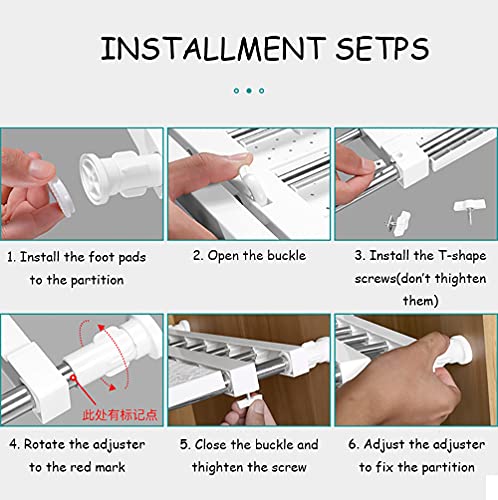 INSTALLMENT SETPS

1. Install the foot pads to the partition

2. Open the buckle

3. Install the T-shape screws(don't thighten them)

此处有标记点

4. Rotate the adjuster to the red mark

5. Close the buckle and thighten the screw

6. Adjust the adjuster to fix the partition