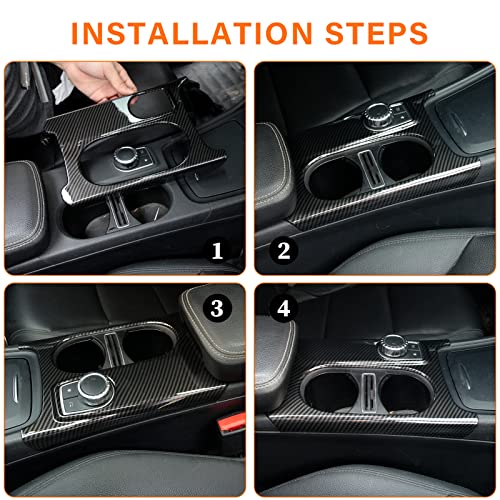 INSTALLATION STEPS

1

2

3

4