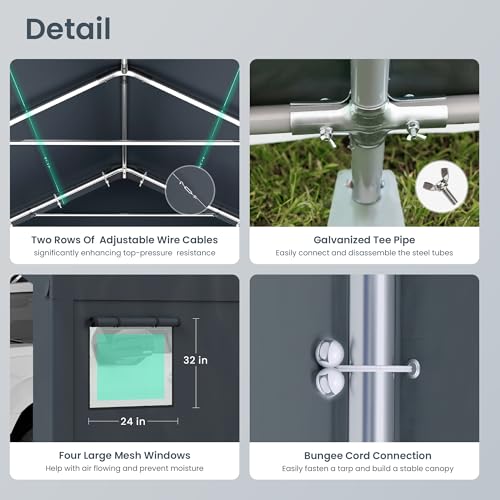 Detail

Two Rows Of Adjustable Wire Cables
significantly enhancing top-pressure resistance

Galvanized Tee Pipe
Easily connect and disassemble the steel tubes

32 in

24 in

Four Large Mesh Windows
Help with air flowing and prevent moisture

Bungee Cord Connection
Easily fasten a tarp and build a stable canopy