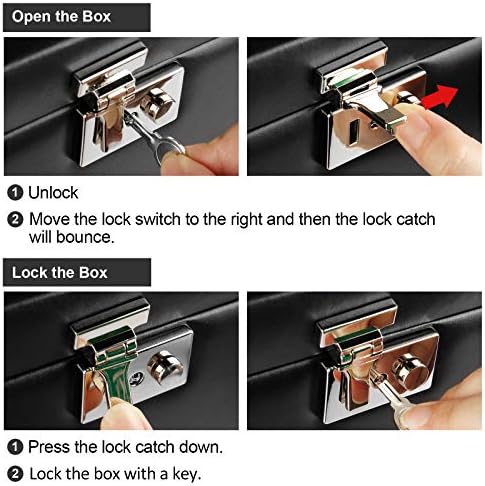 Open the Box

❶ Unlock

❷ Move the lock switch to the right and then the lock catch will bounce.

Lock the Box

❶ Press the lock catch down.

❷ Lock the box with a key.