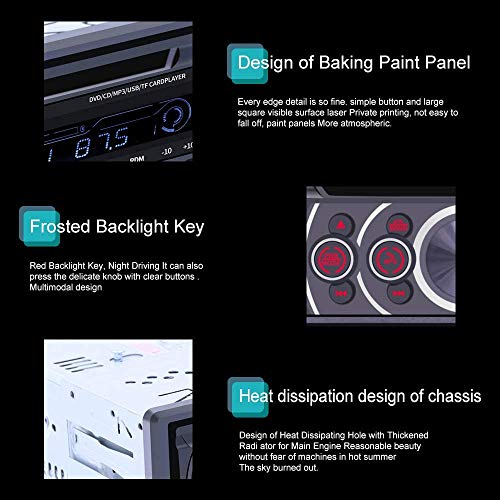 DVD/CD/MP3/USB/TF CARDPLAYER

87.5

-10 +10

Design of Baking Paint Panel

Every edge detail is so fine. simple button and large square visible surface laser Private printing, not easy to fall off, paint panels More atmospheric.

Frosted Backlight Key

Red Backlight Key, Night Driving It can also press the delicate knob with clear buttons . Multimodal design

Heat dissipation design of chassis

Design of Heat Dissipating Hole with Thickened Radi ator for Main Engine Reasonable beauty without fear of machines in hot summer The sky burned out.