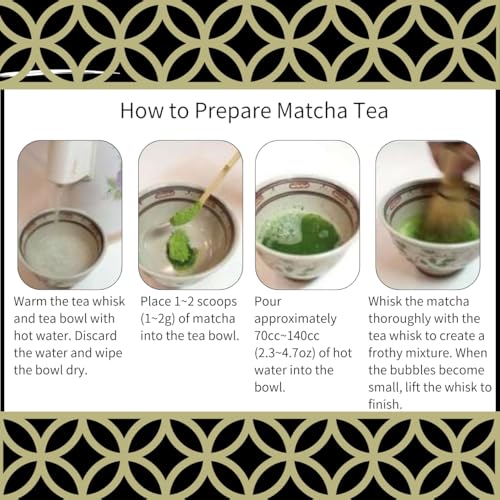 How to Prepare Matcha Tea

Warm the tea whisk and tea bowl with hot water. Discard the water and wipe the bowl dry.

Place 1~2 scoops (1~2g) of matcha into the tea bowl.

Pour approximately 70cc~140cc (2.3~4.7oz) of hot water into the bowl.

Whisk the matcha thoroughly with the tea whisk to create a frothy mixture. When the bubbles become small, lift the whisk to finish.