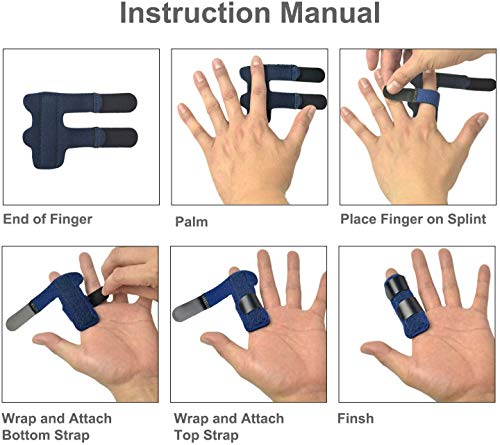 Instruction Manual

End of Finger

Palm

Place Finger on Splint

Wrap and Attach Bottom Strap

Wrap and Attach Top Strap

Finsh