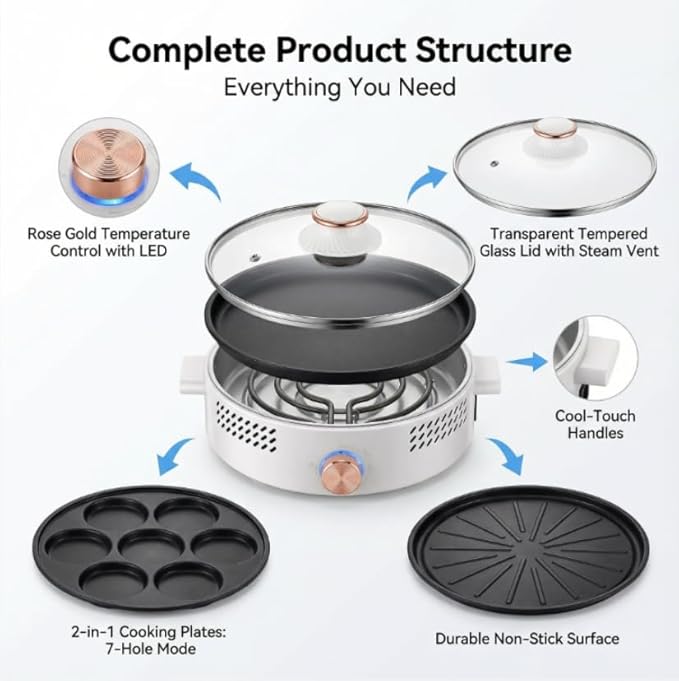 Complete Product Structure
Everything You Need

Rose Gold Temperature Control with LED

Transparent Tempered Glass Lid with Steam Vent

Cool-Touch Handles

2-in-1 Cooking Plates: 7-Hole Mode

Durable Non-Stick Surface