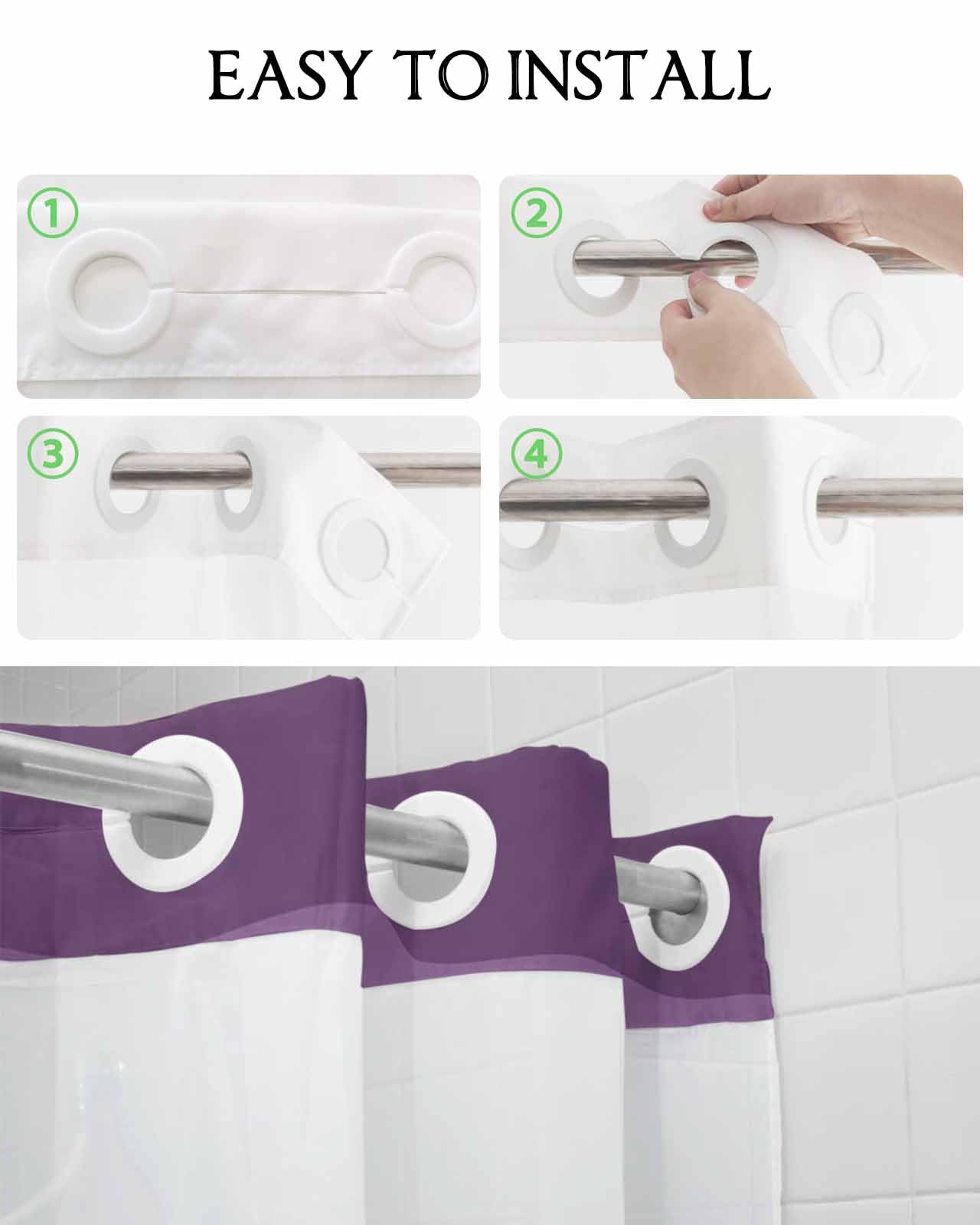 EASY TO INSTALL

1

2

3

4