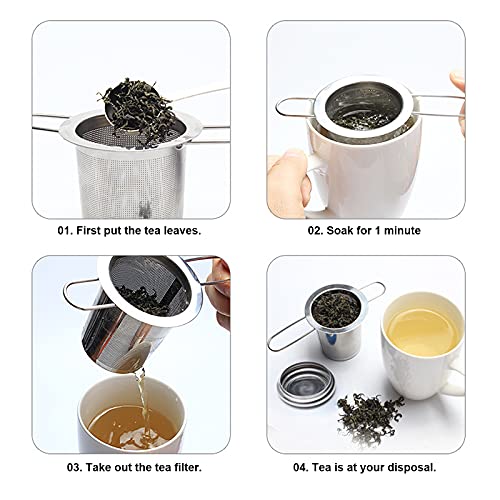 01. First put the tea leaves.

02. Soak for 1 minute

03. Take out the tea filter.

04. Tea is at your disposal.