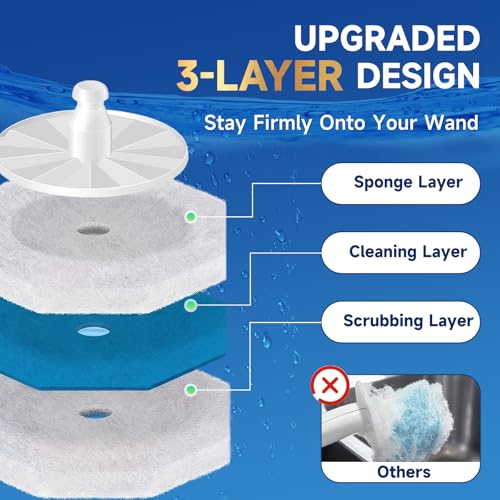 UPGRADED
3-LAYER DESIGN

Stay Firmly Onto Your Wand

Sponge Layer

Cleaning Layer

Scrubbing Layer

Others