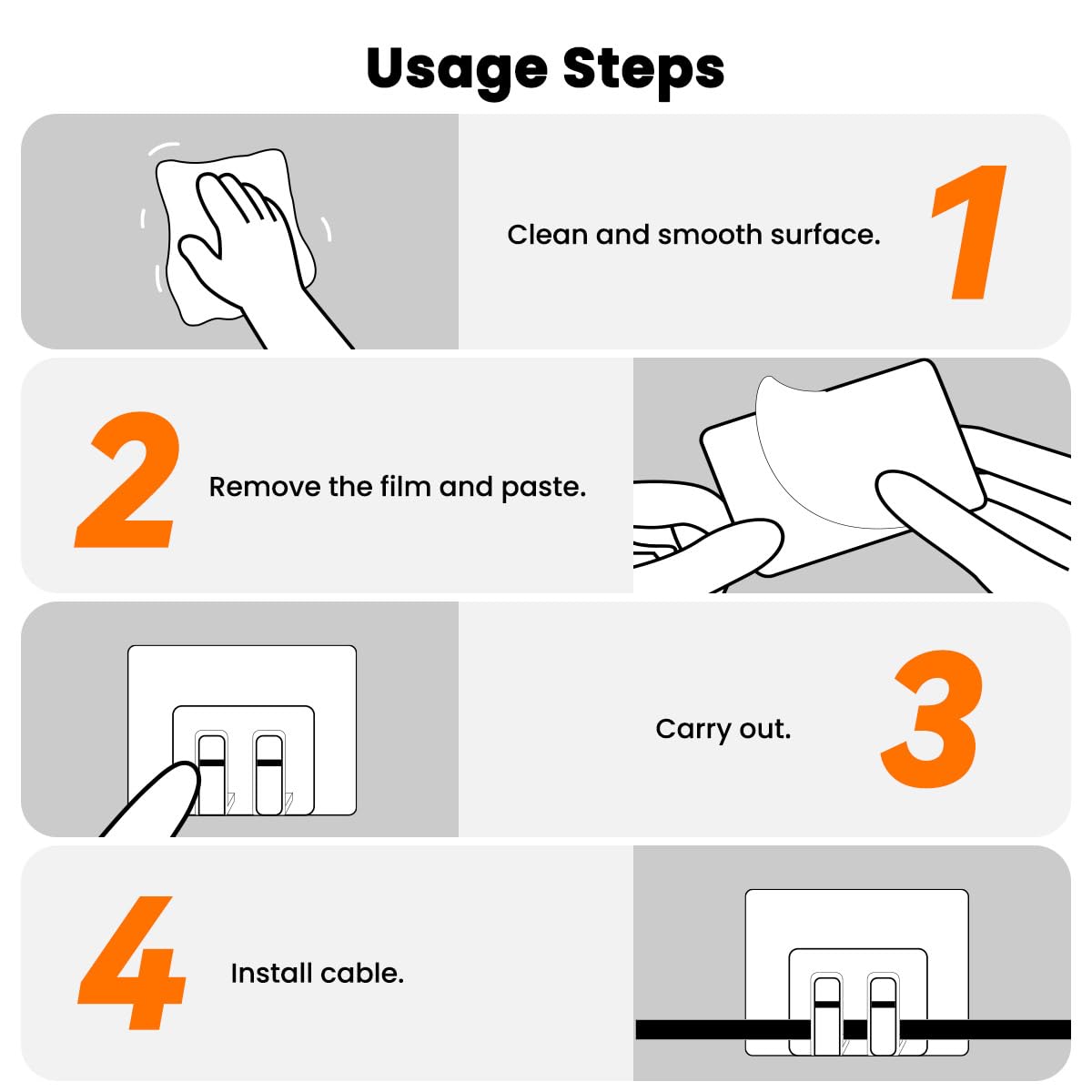 Usage Steps

Clean and smooth surface.

1

2

Remove the film and paste.

Carry out.

3

4

Install cable.