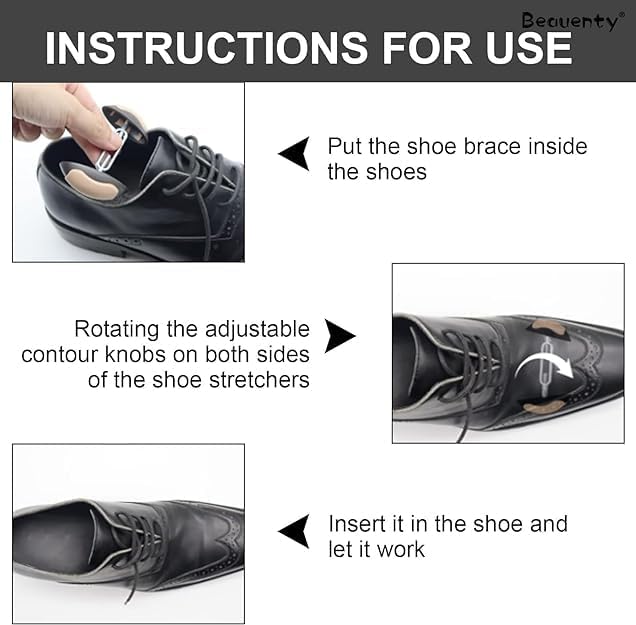 Beauenty®

INSTRUCTIONS FOR USE

Put the shoe brace inside the shoes

Rotating the adjustable contour knobs on both sides of the shoe stretchers

Insert it in the shoe and let it work