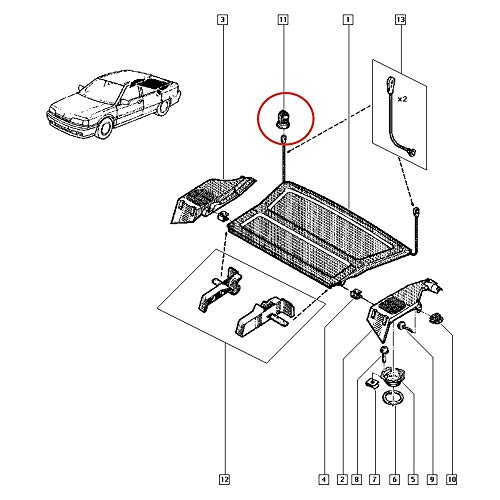 3
11
1
13
x2
12
4
2
8
7
6
5
9
10