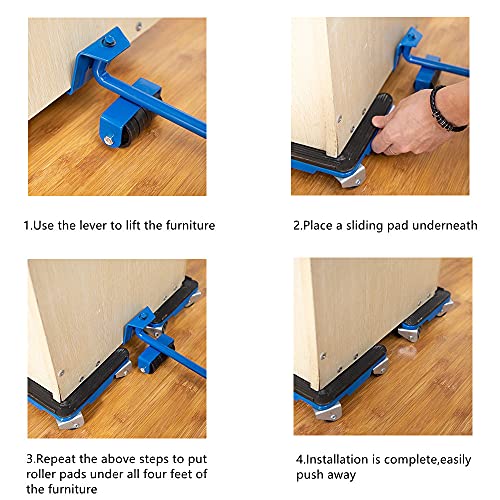 1.Use the lever to lift the furniture

2.Place a sliding pad underneath

3.Repeat the above steps to put roller pads under all four feet of the furniture

4.Installation is complete,easily push away