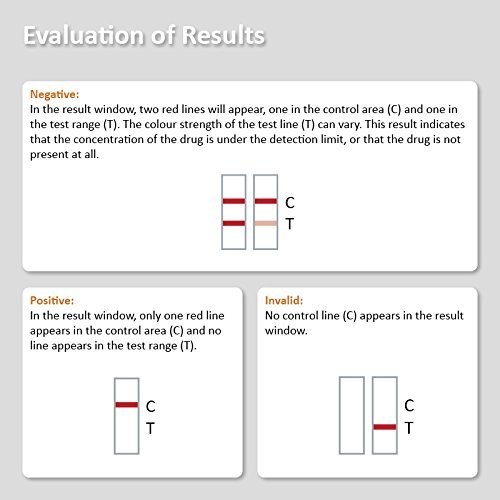 Evaluation of Results

Negative:
In the result window, two red lines will appear, one in the control area (C) and one in the test range (T). The colour strength of the test line (T) can vary. This result indicates that the concentration of the drug is under the detection limit, or that the drug is not present at all.

C
T

Positive:
In the result window, only one red line appears in the control area (C) and no line appears in the test range (T).

C
T

Invalid:
No control line (C) appears in the result window.

C
T