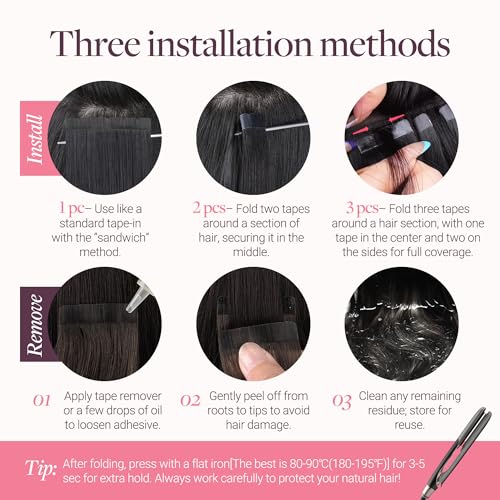 Three installation methods

Install

1 pc– Use like a standard tape-in with the "sandwich" method.

2 pcs– Fold two tapes around a section of hair, securing it in the middle.

3 pcs– Fold three tapes around a hair section, with one tape in the center and two on the sides for full coverage.

Remove

01 Apply tape remover or a few drops of oil to loosen adhesive.

02 Gently peel off from roots to tips to avoid hair damage.

03 Clean any remaining residue; store for reuse.

Tip: After folding, press with a flat iron[The best is 80-90℃(180-195℉)] for 3-5 sec for extra hold. Always work carefully to protect your natural hair!