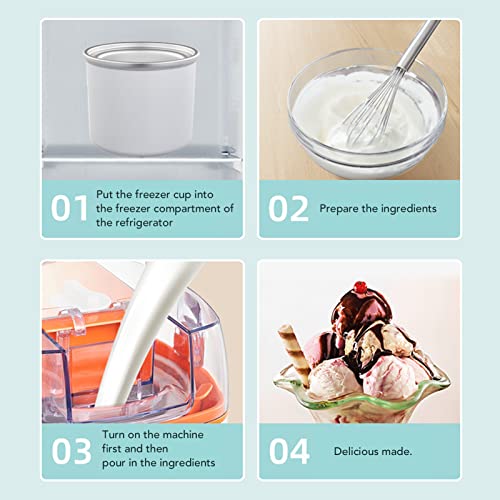 01 Put the freezer cup into the freezer compartment of the refrigerator

02 Prepare the ingredients

03 Turn on the machine first and then pour in the ingredients

04 Delicious made.