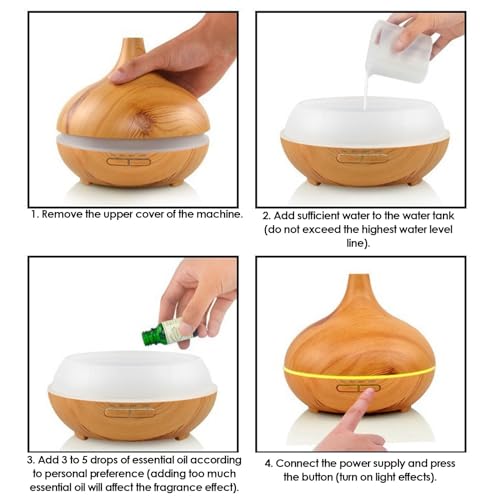 1. Remove the upper cover of the machine.

2. Add sufficient water to the water tank (do not exceed the highest water level line).

3. Add 3 to 5 drops of essential oil according to personal preference (adding too much essential oil will affect the fragrance effect).

4. Connect the power supply and press the button (turn on light effects).