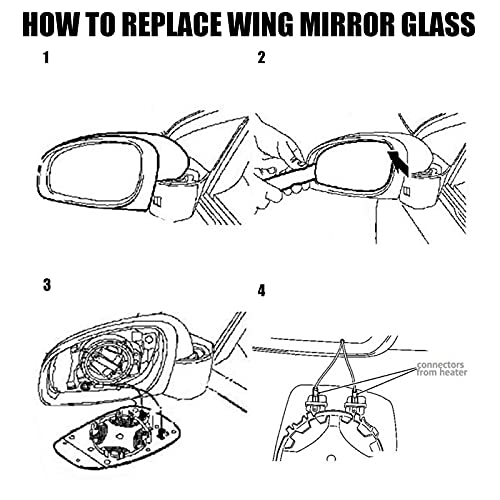 HOW TO REPLACE WING MIRROR GLASS

1

2

3

4

connectors from heater