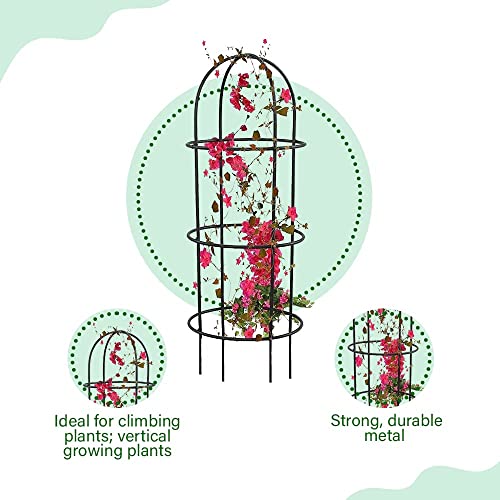 Ideal for climbing plants; vertical growing plants

Strong, durable metal