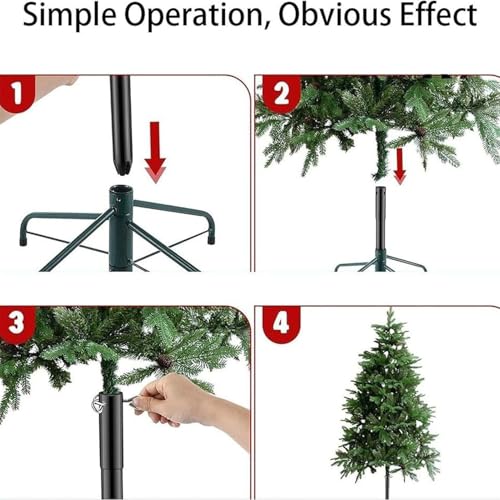 Simple Operation, Obvious Effect

1

2

3

4