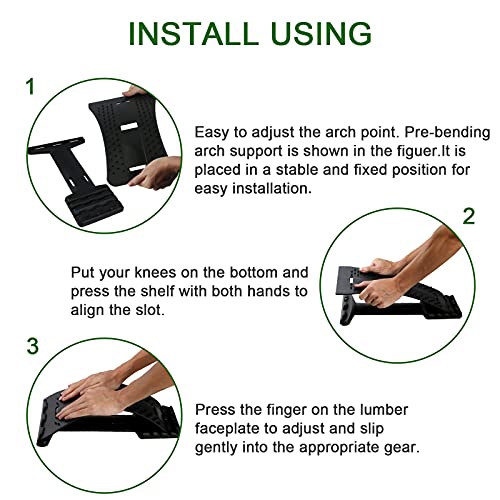 INSTALL USING

1

Easy to adjust the arch point. Pre-bending arch support is shown in the figuer.It is placed in a stable and fixed position for easy installation.

2

Put your knees on the bottom and press the shelf with both hands to align the slot.

3

Press the finger on the lumber faceplate to adjust and slip gently into the appropriate gear.