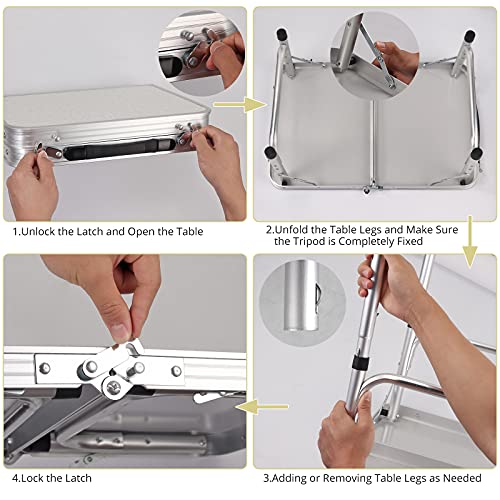 1.Unlock the Latch and Open the Table

2.Unfold the Table Legs and Make Sure the Tripod is Completely Fixed

4.Lock the Latch

3.Adding or Removing Table Legs as Needed