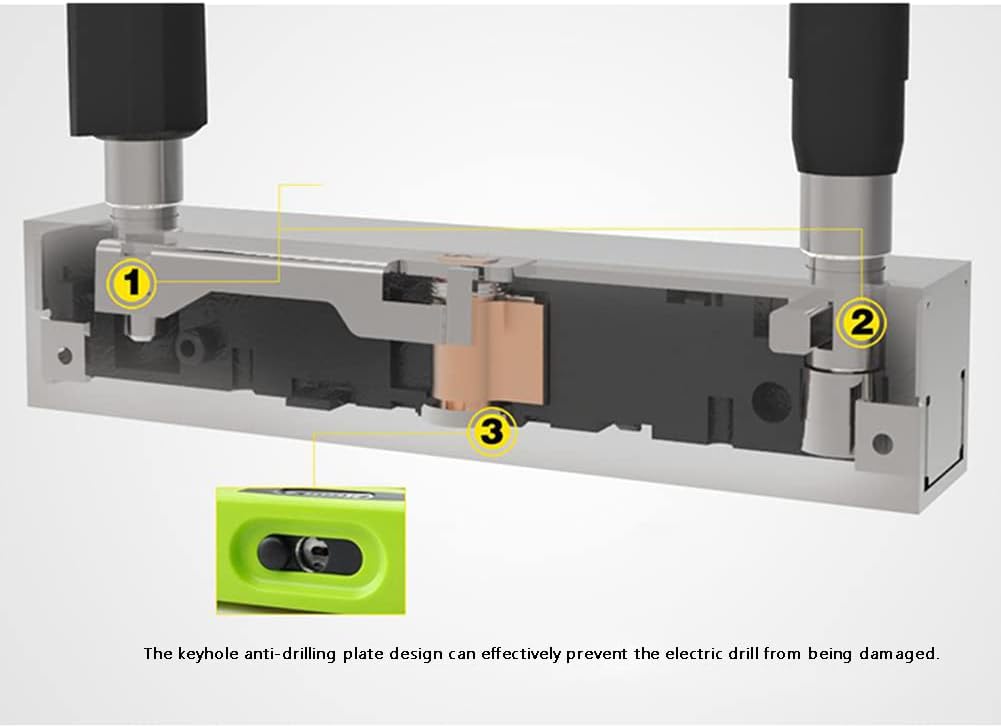 1

2

3

The keyhole anti-drilling plate design can effectively prevent the electric drill from being damaged.