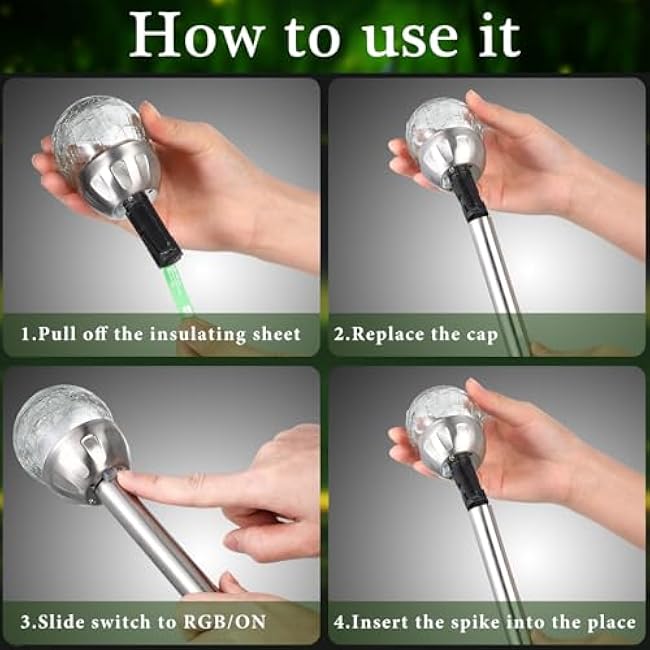 How to use it

1.Pull off the insulating sheet

2.Replace the cap

3.Slide switch to RGB/ON

4.Insert the spike into the place