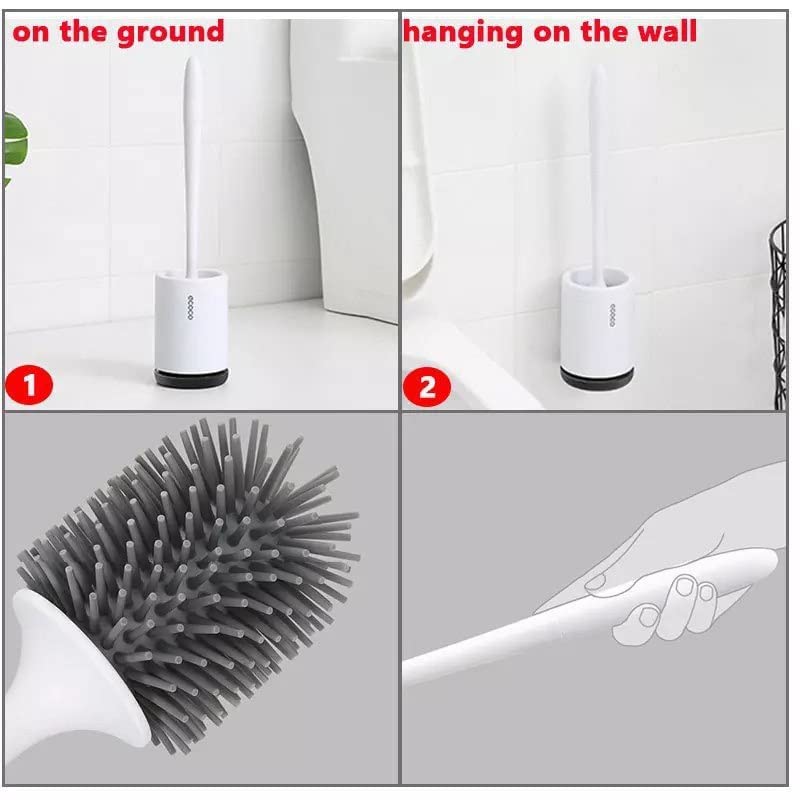 on the ground

1

hanging on the wall

2